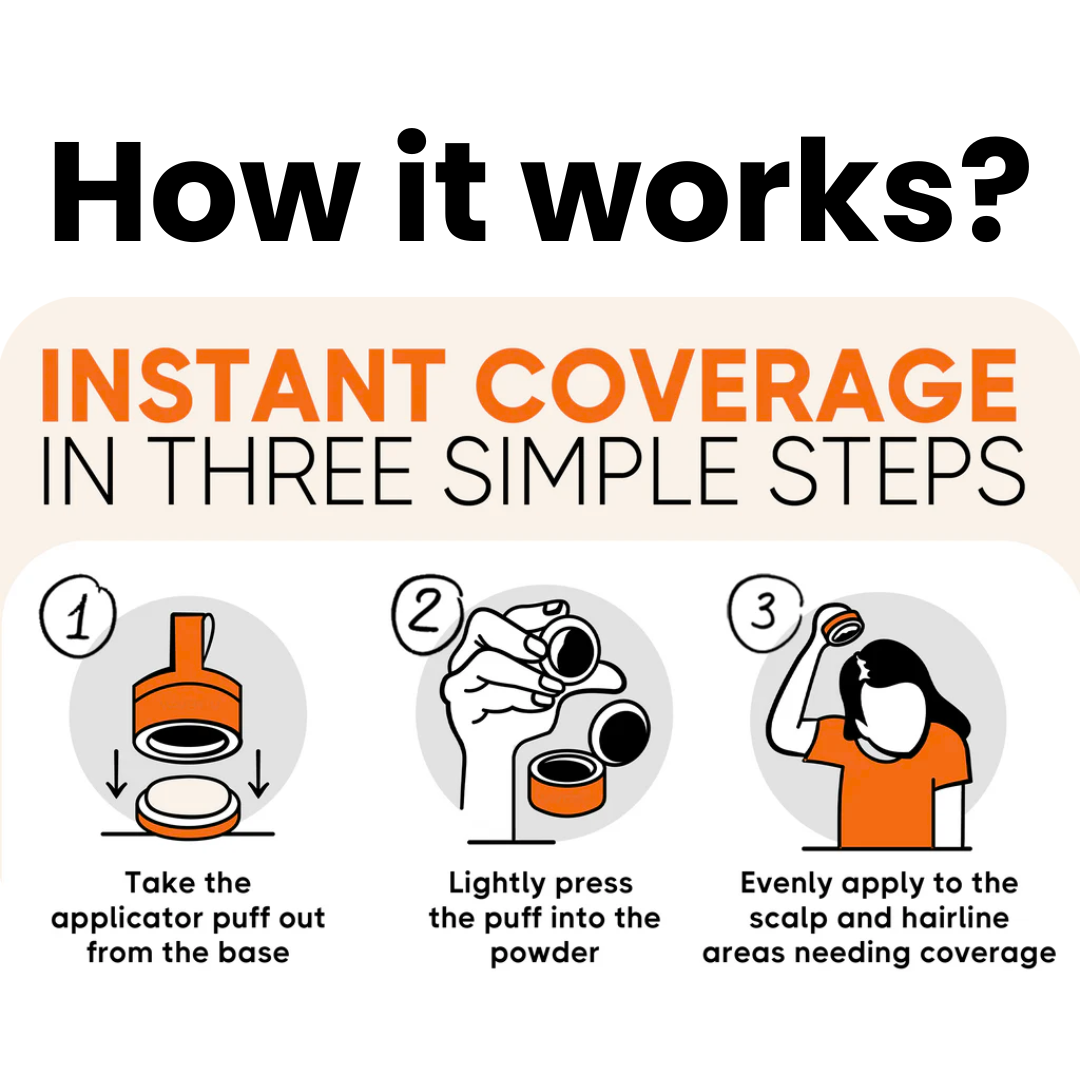 How it works?

INSTANT COVERAGE
IN THREE SIMPLE STEPS

1

Take the applicator puff out from the base

2

Lightly press the puff into the powder

3

Evenly apply to the scalp and hairline areas needing coverage